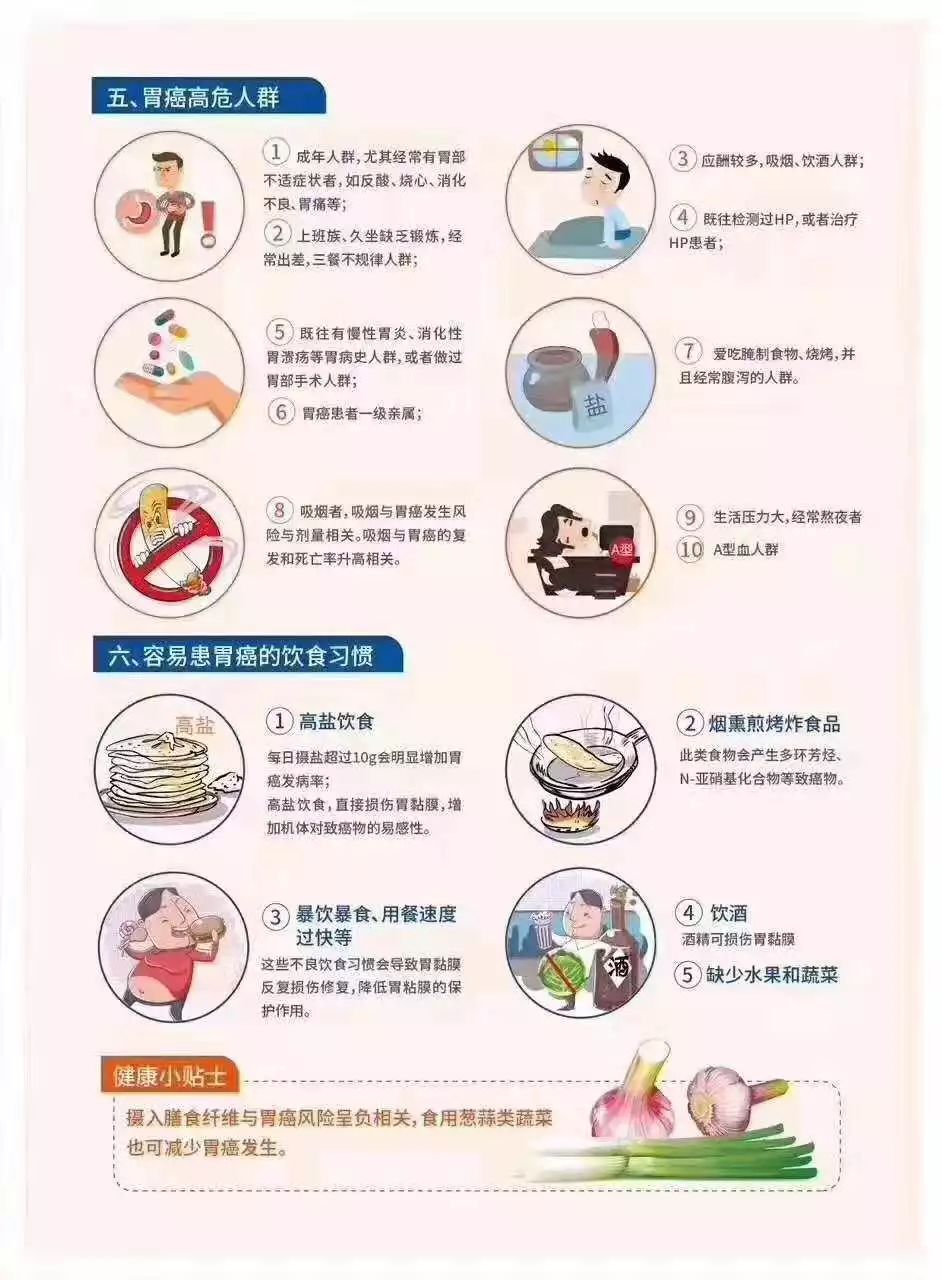 五、胃癌高危人群

① 成年人群，尤其经常有胃部不适症状者，如反酸、烧心、消化不良、胃痛等；

② 上班族、久坐缺乏锻炼，经常出差，三餐不规律人群；

③ 应酬较多，吸烟、饮酒人群；

④ 既往检测过HP，或者治疗HP患者；

⑤ 既往有慢性胃炎、消化性胃溃疡等胃病史人群，或者做过胃部手术人群；

⑥ 胃癌患者一级亲属；

盐

⑦ 爱吃腌制食物、烧烤，并且经常腹泻的人群。

⑧ 吸烟者，吸烟与胃癌发生风险与剂量相关。吸烟与胃癌的复发和死亡率升高相关。

A型

⑨ 生活压力大，经常熬夜者

⑩ A型血人群

六、容易患胃癌的饮食习惯

高盐

① 高盐饮食

每日摄盐超过10g会明显增加胃癌发病率；
高盐饮食，直接损伤胃黏膜，增加机体对致癌物的易感性。

② 烟熏煎烤炸食品

此类食物会产生多环芳烃、N-亚硝基化合物等致癌物。

③ 暴饮暴食、用餐速度过快等

这些不良饮食习惯会导致胃黏膜反复损伤修复，降低胃粘膜的保护作用。

酒

④ 饮酒

酒精可损伤胃黏膜

⑤ 缺少水果和蔬菜

健康小贴士

摄入膳食纤维与胃癌风险呈负相关，食用葱蒜类蔬菜也可减少胃癌发生。